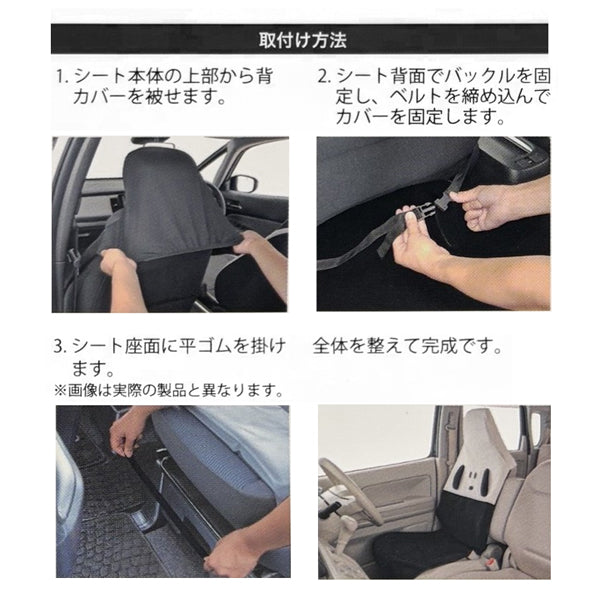 取付け方法

1. シート本体の上部から背カバーを被せます。

2. シート背面でバックルを固定し、ベルトを締め込んでカバーを固定します。

3. シート座面に平ゴムを掛けます。
※画像は実際の製品と異なります。

全体を整えて完成です。